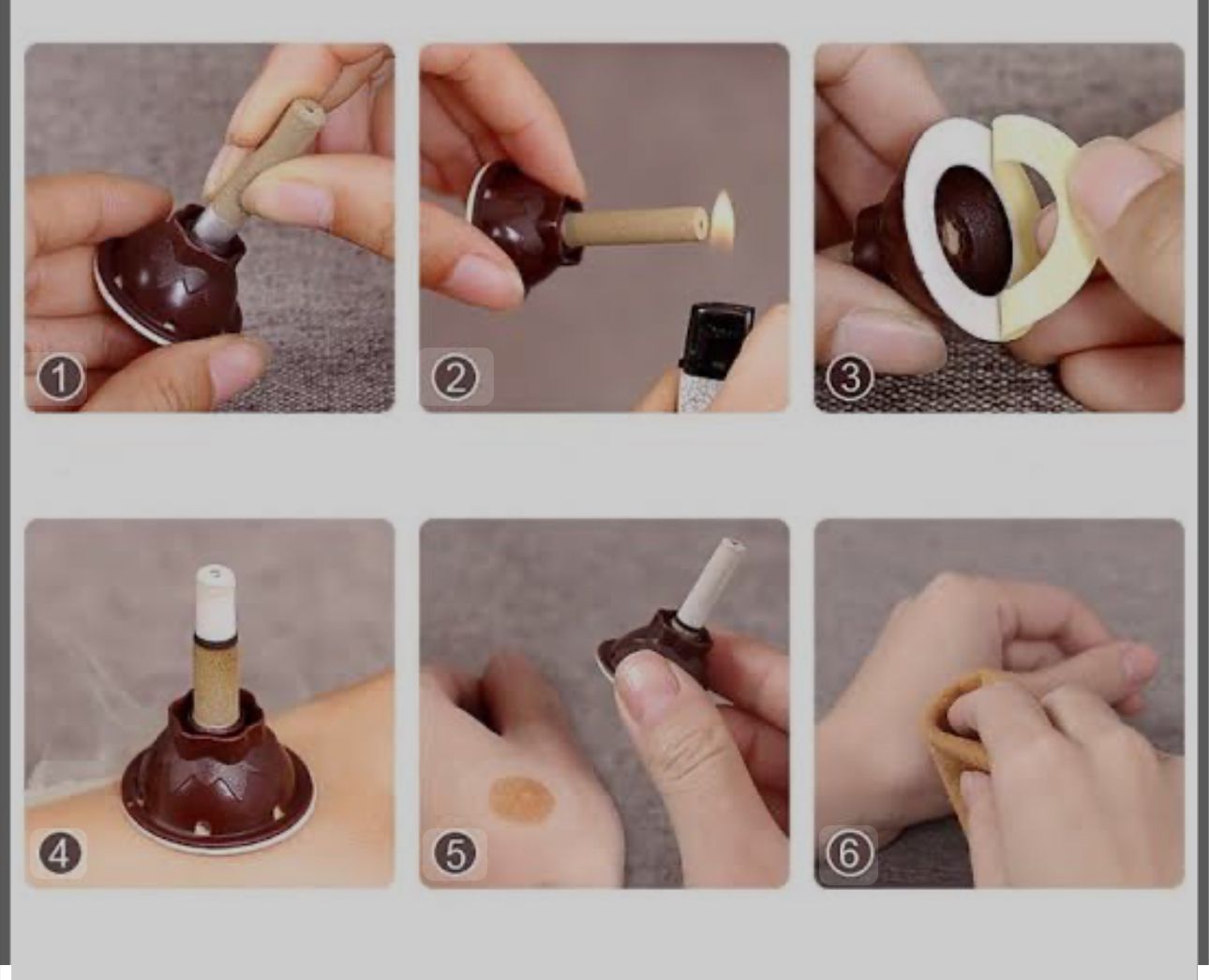 1

2

3

4

5

6